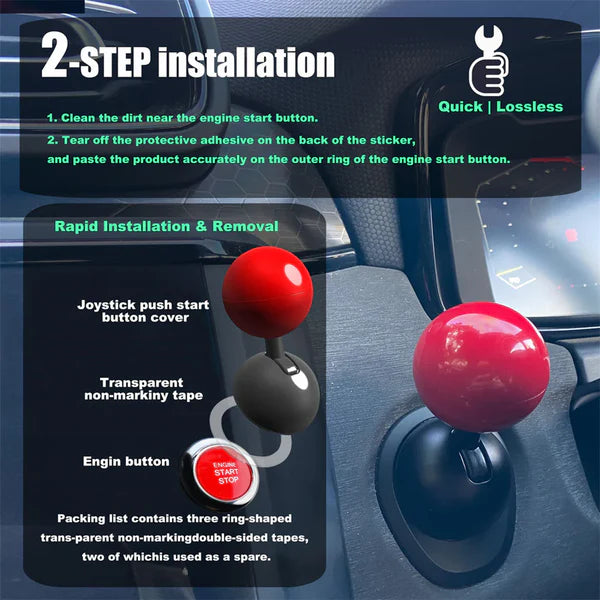 2-STEP installation

Quick | Lossless

1. Clean the dirt near the engine start button.

2. Tear off the protective adhesive on the back of the sticker, and paste the product accurately on the outer ring of the engine start button.

Rapid Installation & Removal

Joystick push start button cover

Transparent non-markiny tape

Engin button

ENGINE START STOP

Packing list contains three ring-shaped trans-parent non-markingdouble-sided tapes, two of whichis used as a spare.